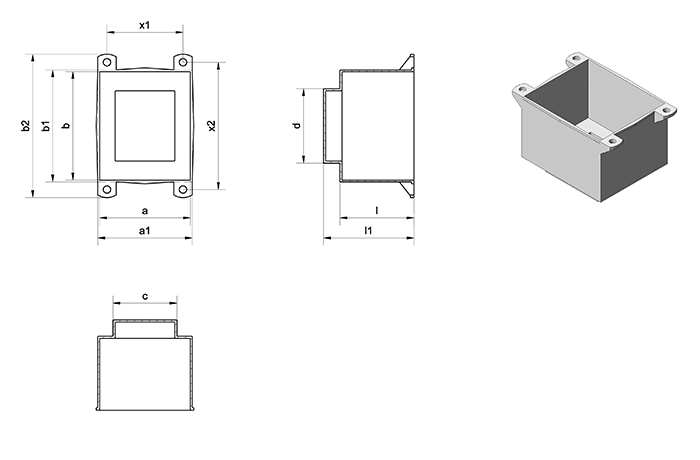 x1
b2
b1
b
x2
a
a1
d
l
l1
c