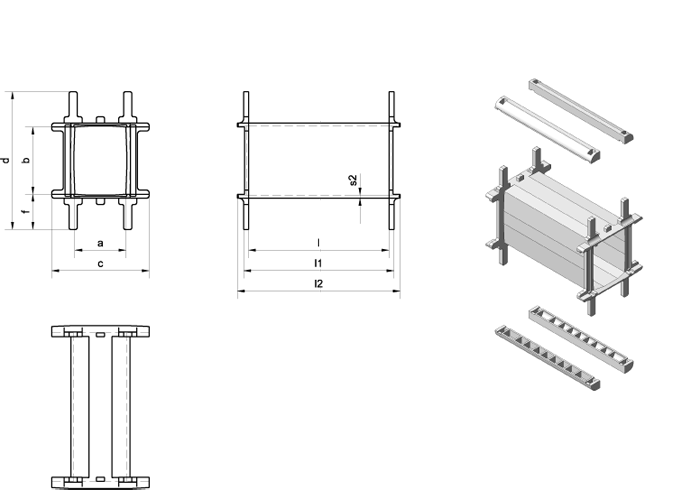 d
b
f
a
c
s2
l
l1
l2