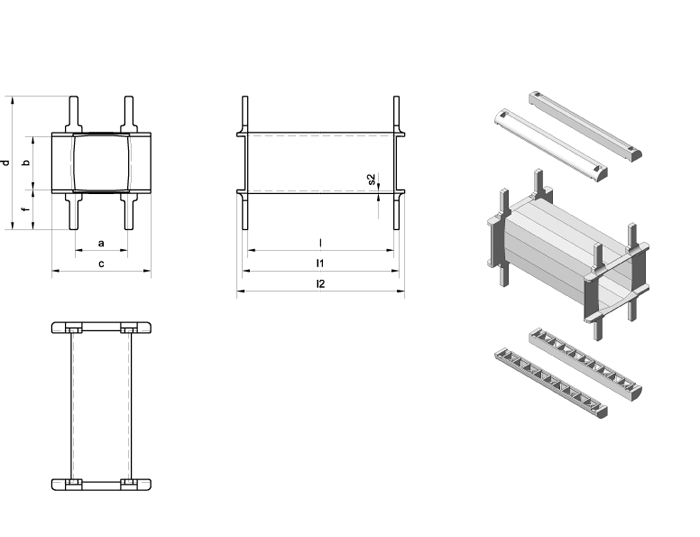 d
b
f
a
c
s2
l
l1
l2