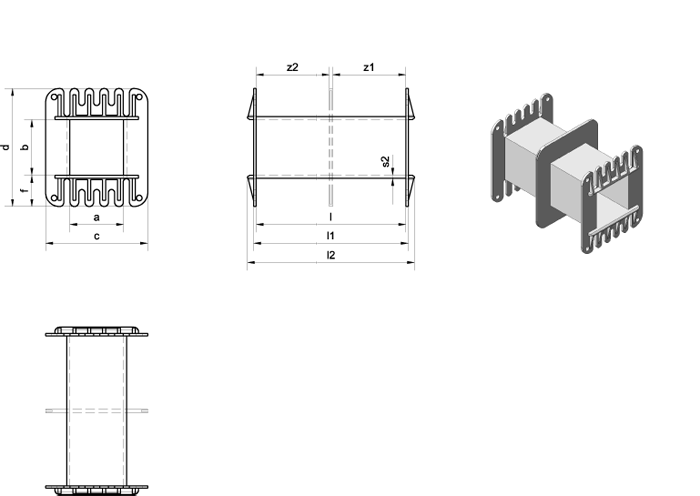 d
b
f
a
c
z2
z1
s2
l
l1
l2