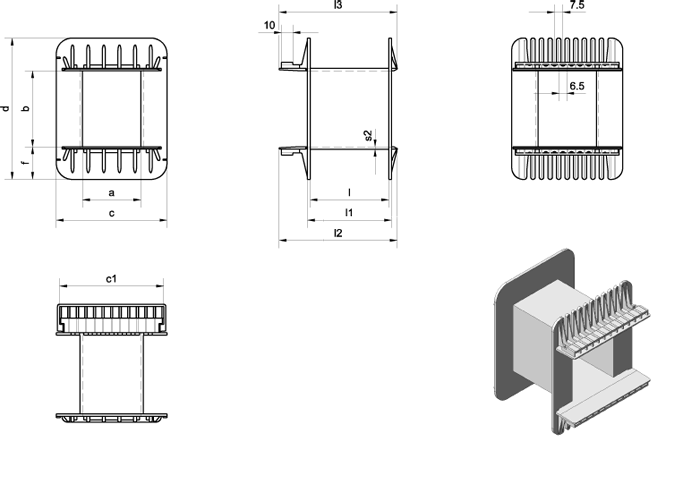 d
b
f
a
c
l3
10
s2
l
l1
l2
7.5
6.5
c1