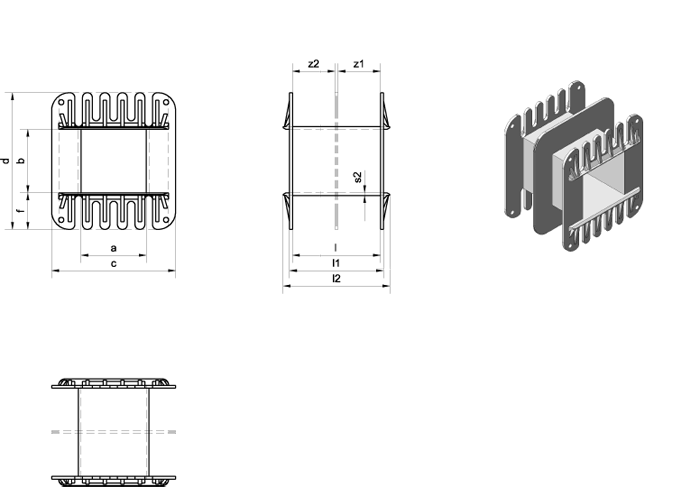 d
b
f
a
c
z2
z1
s2
l
l1
l2