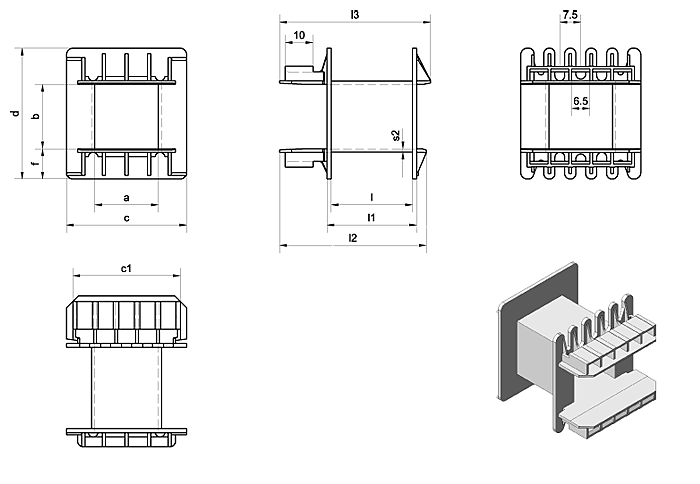 d
b
f
a
c
l3
10
s2
l
l1
l2
7.5
6.5
c1